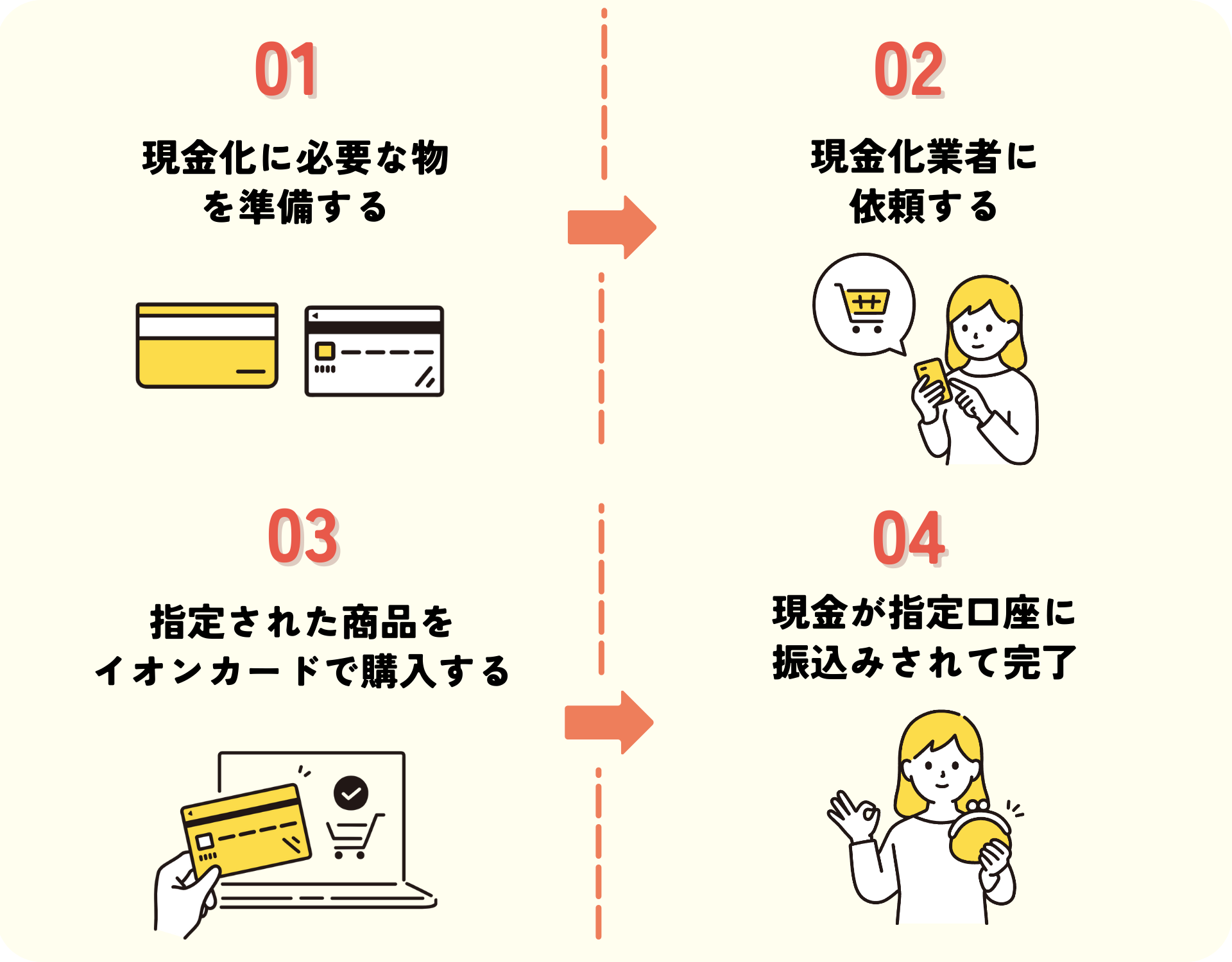 01

現金化に必要な物を準備する

02

現金化業者に依頼する

03

指定された商品をイオンカードで購入する

04

現金が指定口座に振込みされて完了