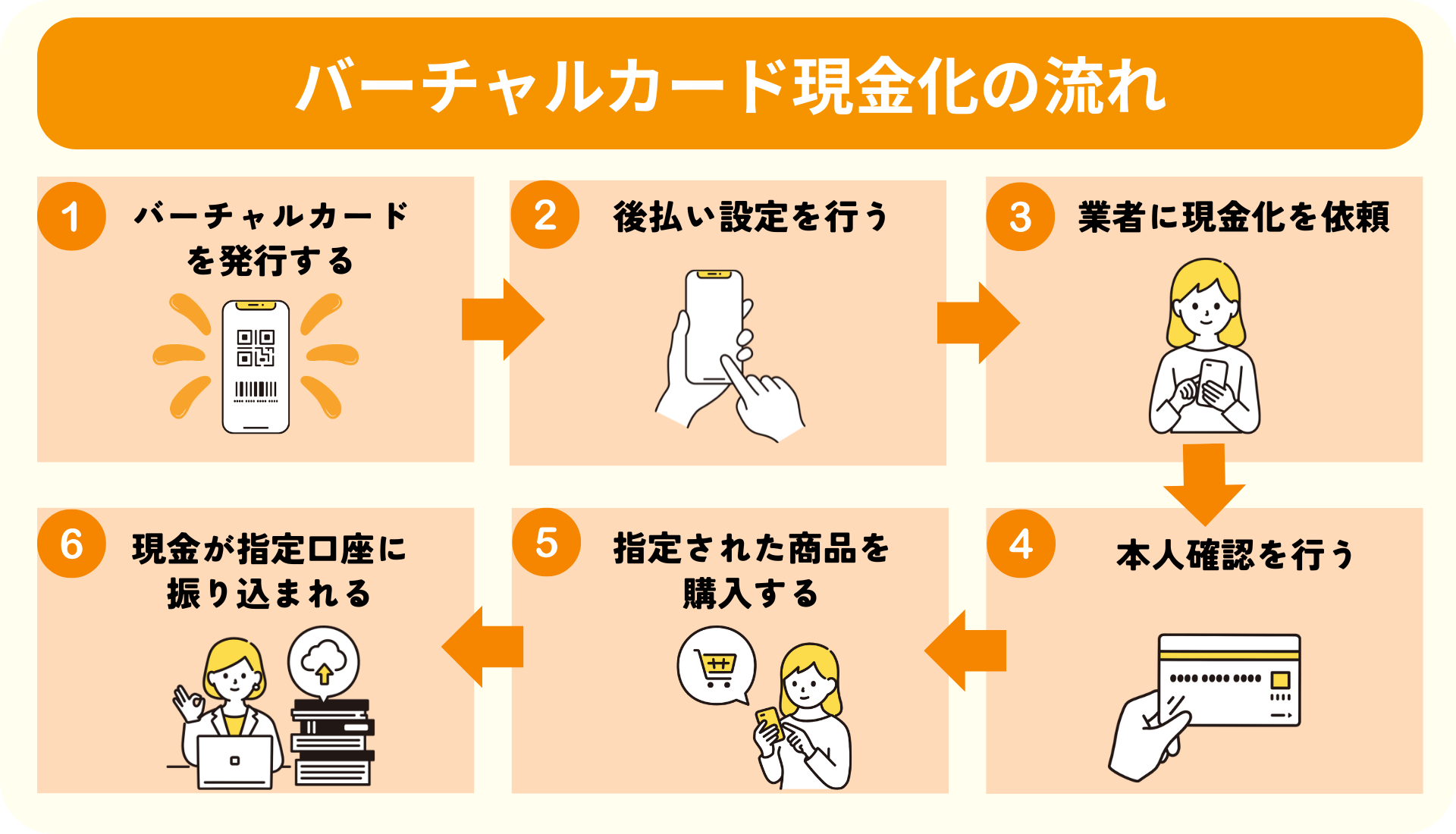 バーチャルカード現金化の流れ

1 バーチャルカードを発行する

2 後払い設定を行う

3 業者に現金化を依頼

4 本人確認を行う

5 指定された商品を購入する

6 現金が指定口座に振り込まれる