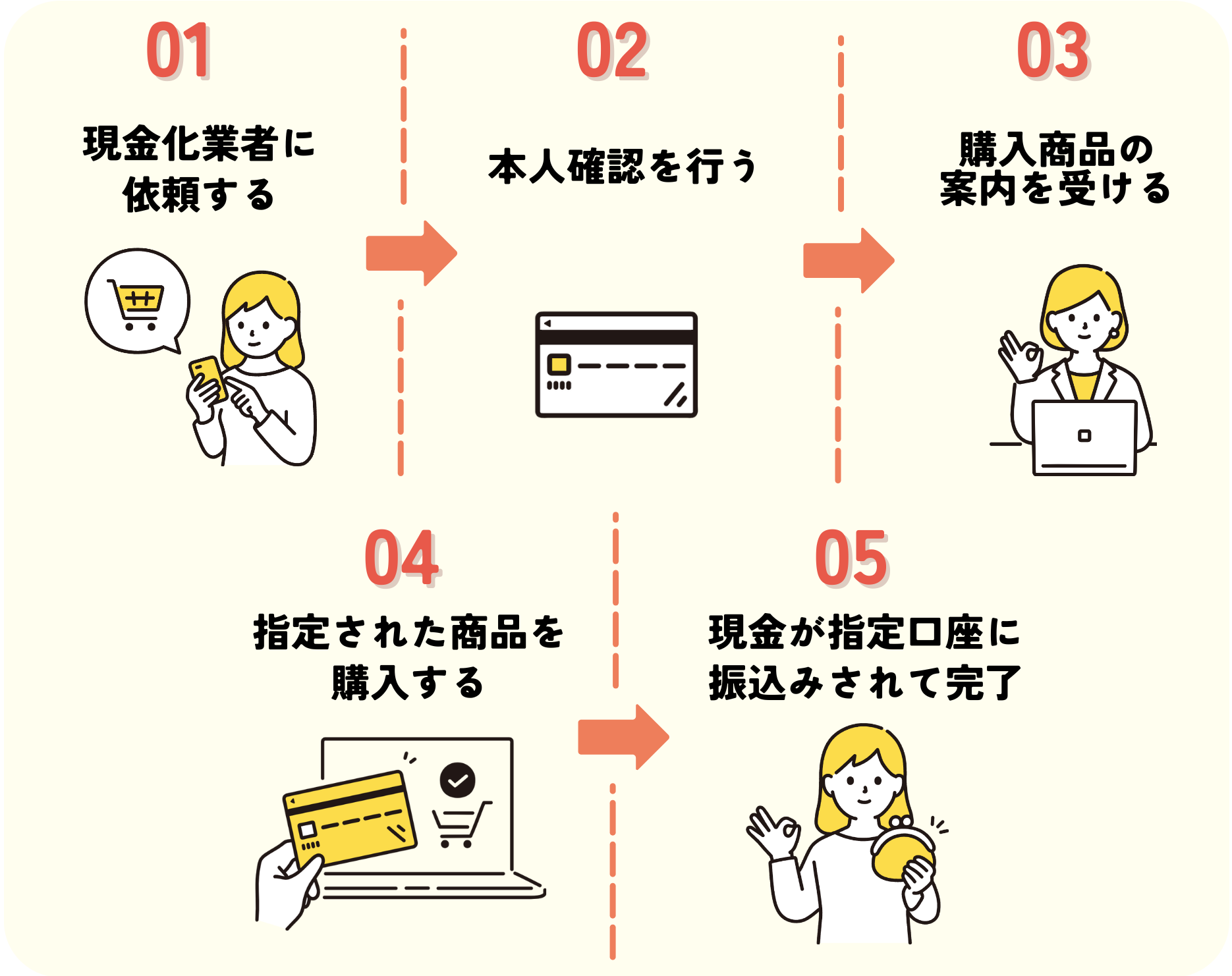 01

現金化業者に依頼する

02

本人確認を行う

03

購入商品の案内を受ける

04

指定された商品を購入する

05

現金が指定口座に振込みされて完了