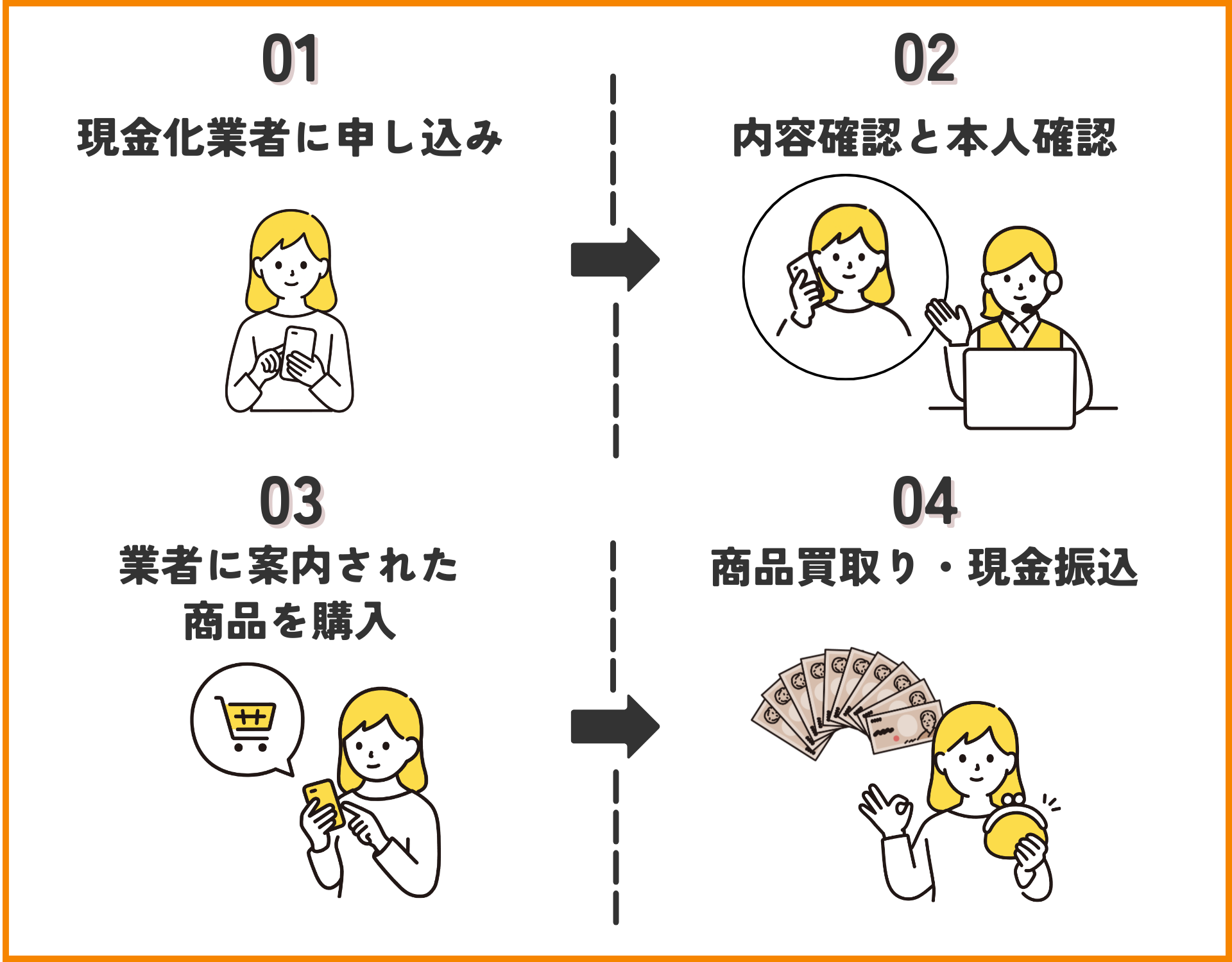 01
現金化業者に申し込み

02
内容確認と本人確認

03
業者に案内された商品を購入

04
商品買取り・現金振込