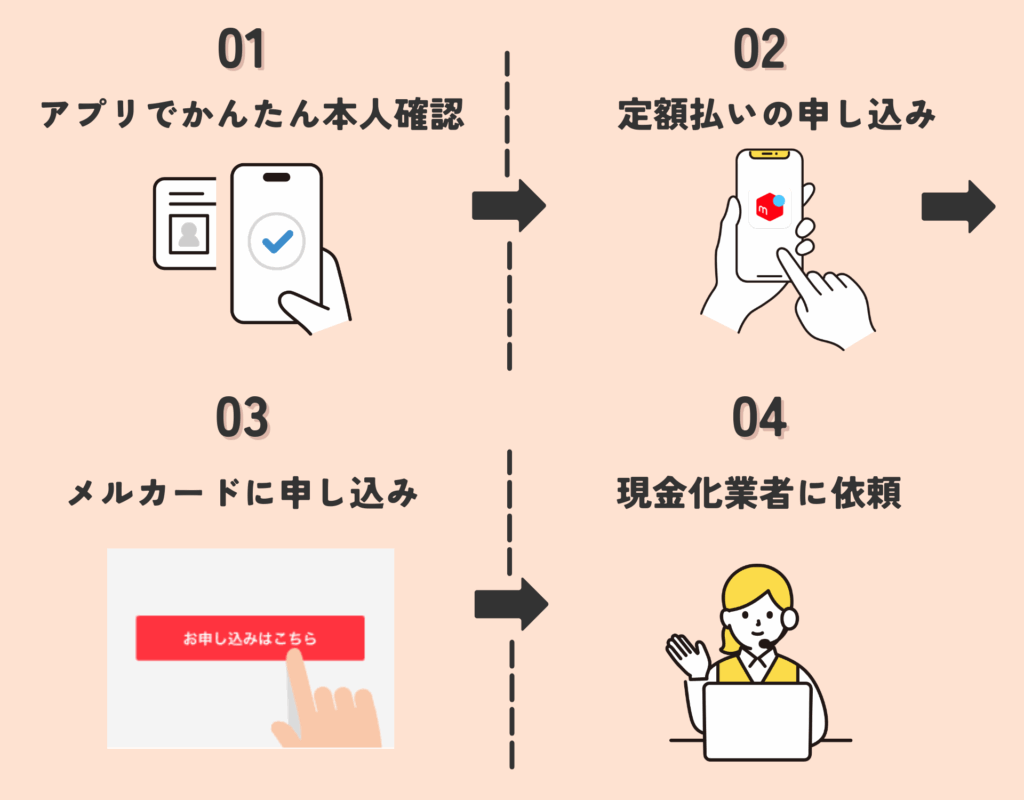 01

アプリでかんたん本人確認

02

定額払いの申し込み

m

03

メルカードに申し込み

お申し込みはこちら

04

現金化業者に依頼