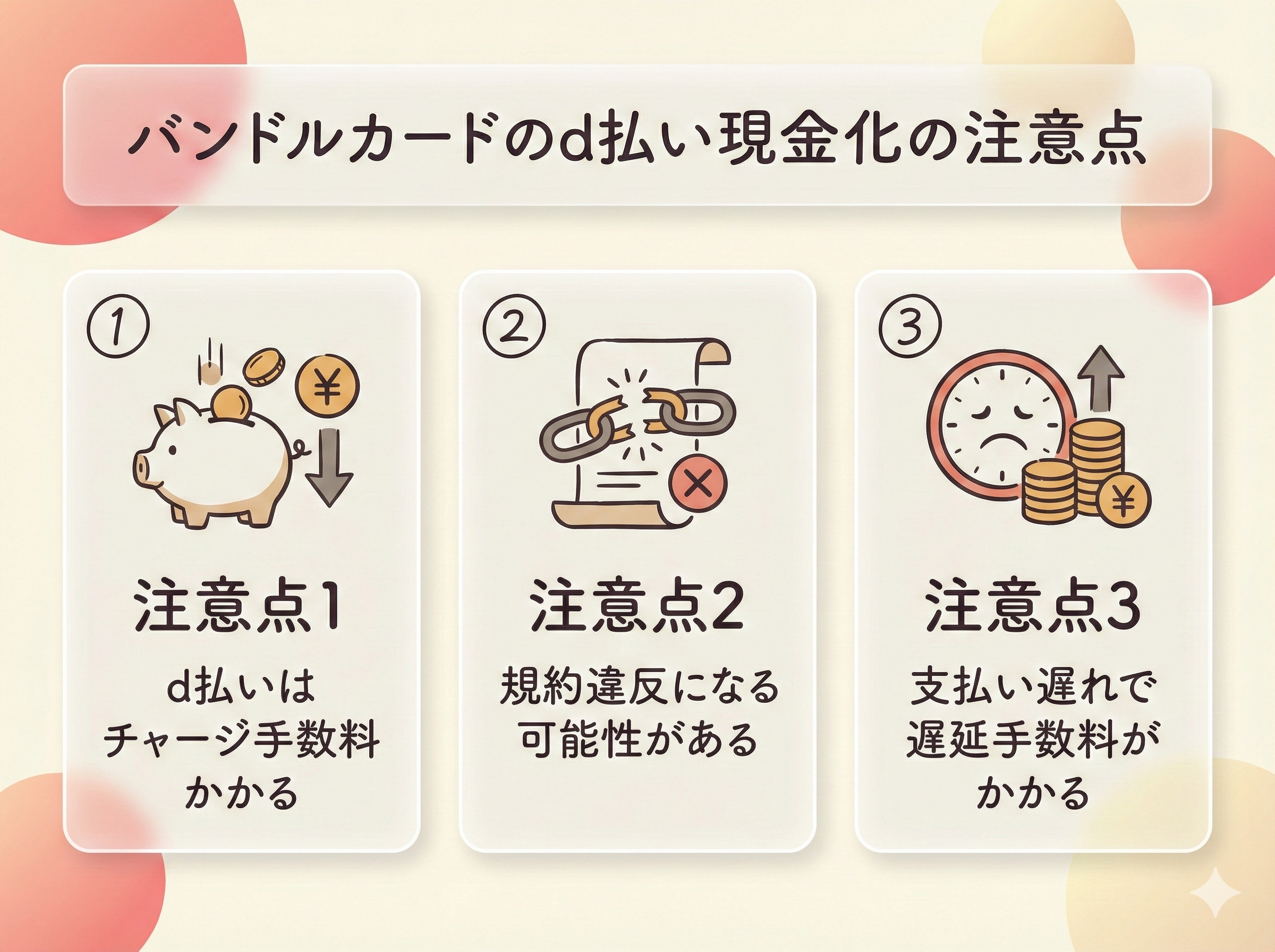 バンドルカードのd払い現金化の注意点

①
¥
注意点1
d払いは
チャージ手数料
かかる

②
注意点2
規約違反になる
可能性がある

③
¥
注意点3
支払い遅れで
遅延手数料が
かかる